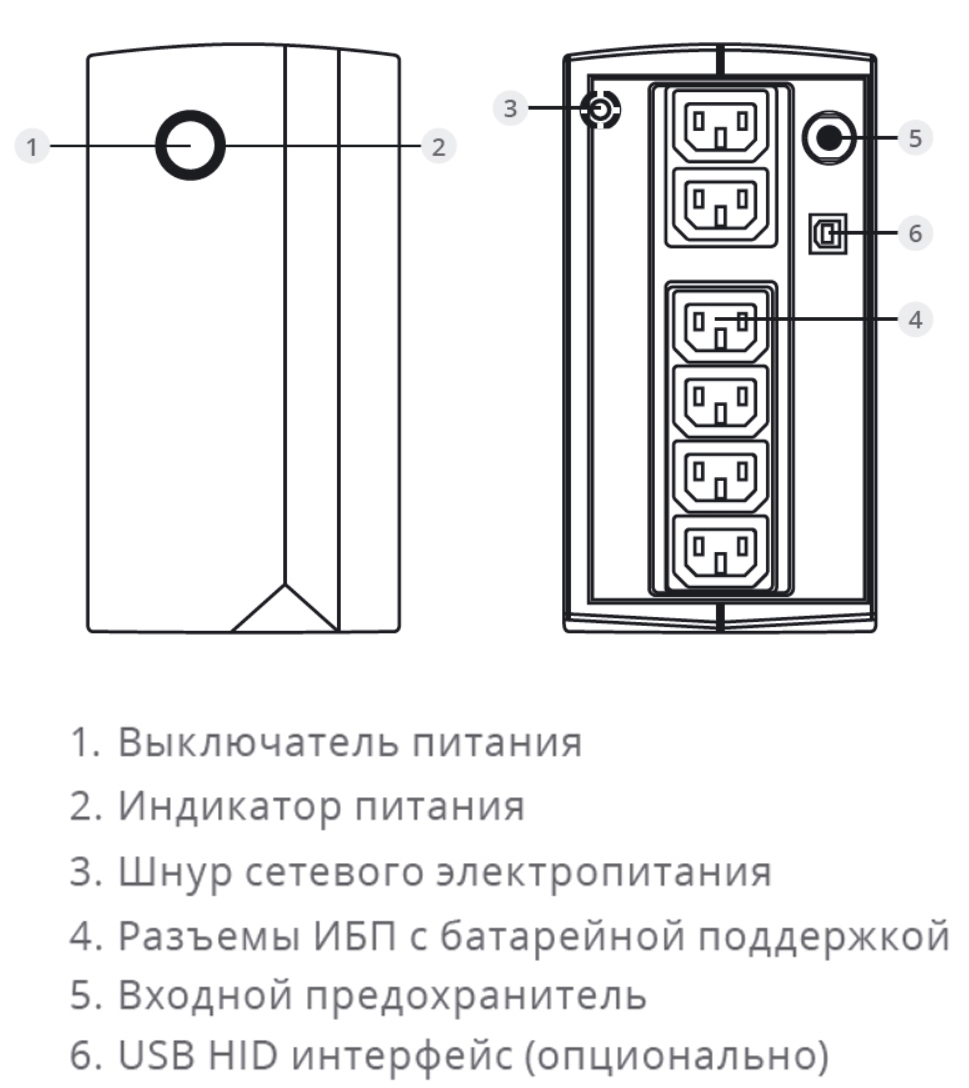 1
2
3
5
6
4

1. Выключатель питания
2. Индикатор питания
3. Шнур сетевого электропитания
4. Разъемы ИБП с батарейной поддержкой
5. Входной предохранитель
6. USB HID интерфейс (опционально)