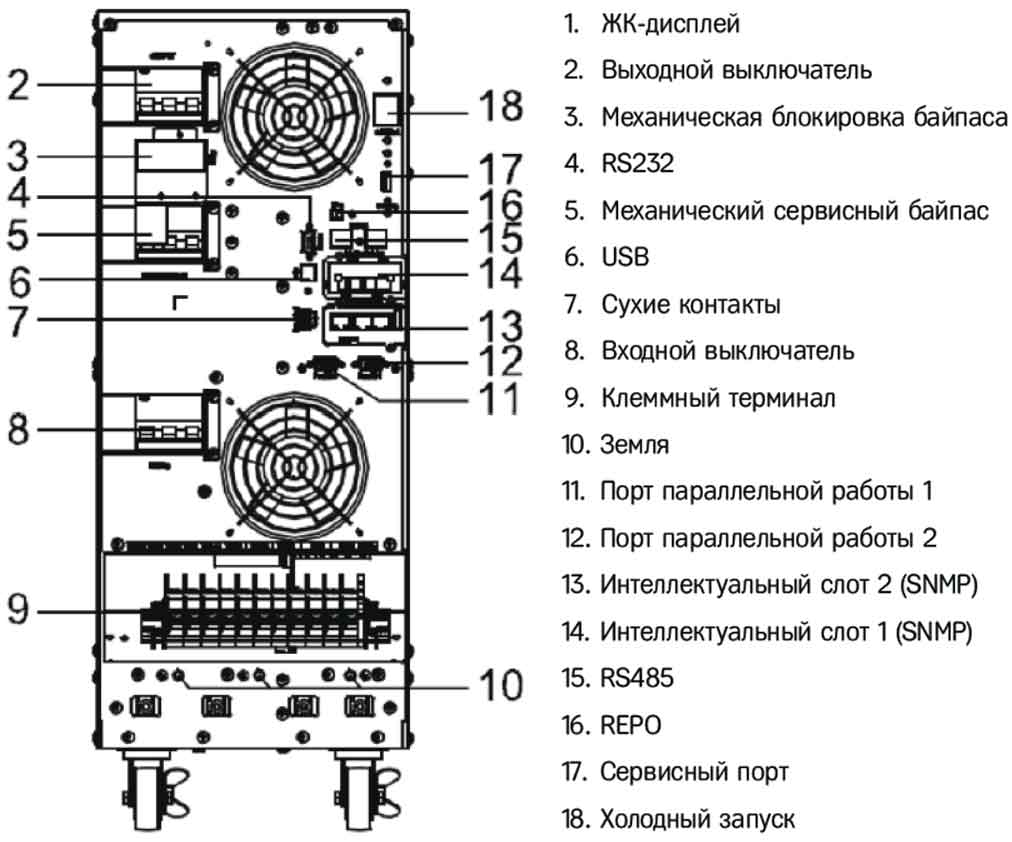 2
3
4
5
6
7
8
9
18
17
16
15
14
13
12
11
10

1. ЖК-дисплей
2. Выходной выключатель
3. Механическая блокировка байпаса
4. RS232
5. Механический сервисный байпас
6. USB
7. Сухие контакты
8. Входной выключатель
9. Клеммный терминал
10. Земля
11. Порт параллельной работы 1
12. Порт параллельной работы 2
13. Интеллектуальный слот 2 (SNMP)
14. Интеллектуальный слот 1 (SNMP)
15. RS485
16. REPO
17. Сервисный порт
18. Холодный запуск