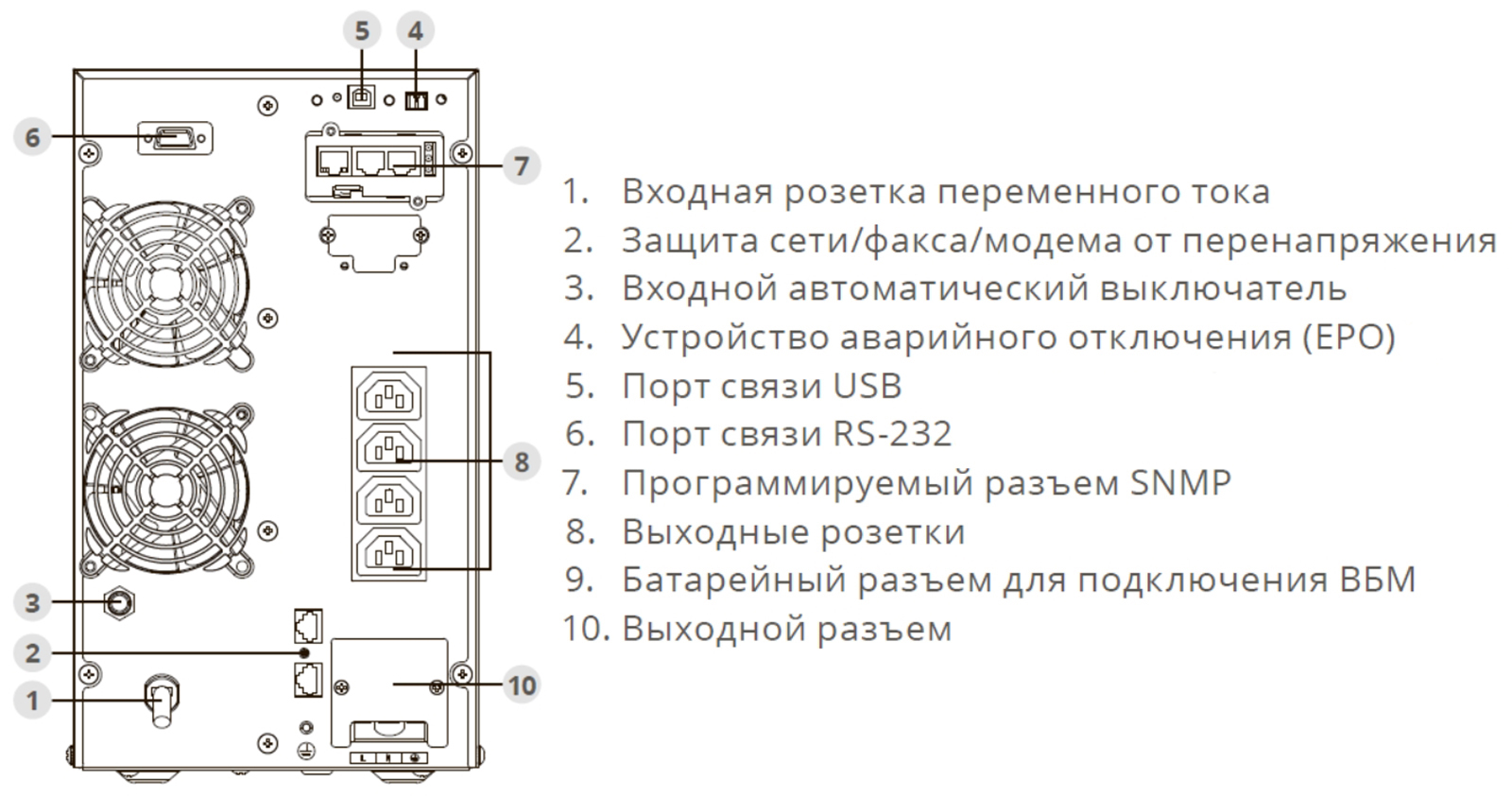 5
4
6
7
8
3
2
1
10

1. Входная розетка переменного тока
2. Защита сети/факса/модема от перенапряжения
3. Входной автоматический выключатель
4. Устройство аварийного отключения (EPO)
5. Порт связи USB
6. Порт связи RS-232
7. Программируемый разъем SNMP
8. Выходные розетки
9. Батарейный разъем для подключения ВБМ
10. Выходной разъем