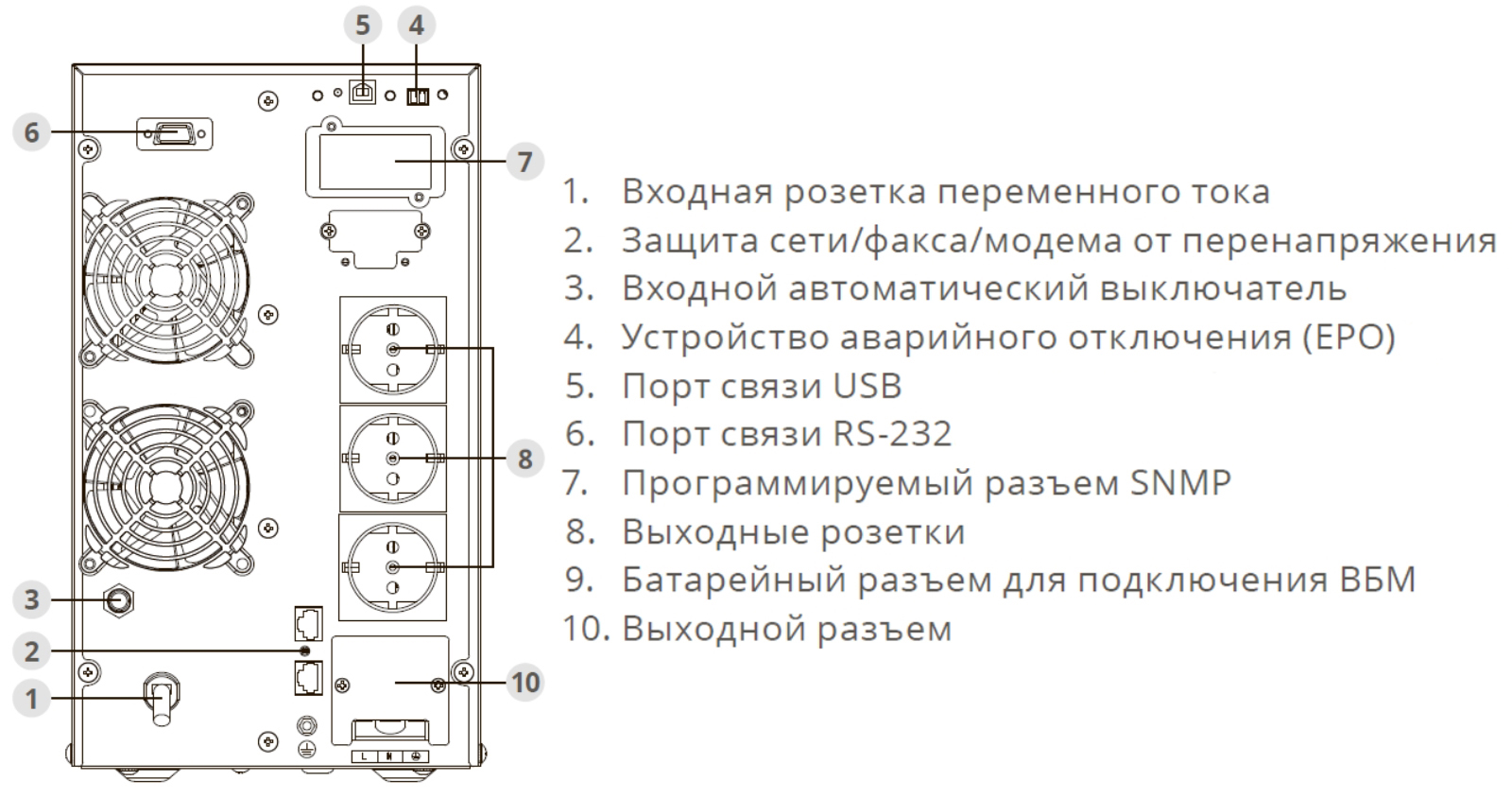 5
4
6
7
8
3
2
1
10
L N

1. Входная розетка переменного тока
2. Защита сети/факса/модема от перенапряжения
3. Входной автоматический выключатель
4. Устройство аварийного отключения (EPO)
5. Порт связи USB
6. Порт связи RS-232
7. Программируемый разъем SNMP
8. Выходные розетки
9. Батарейный разъем для подключения ВБМ
10. Выходной разъем